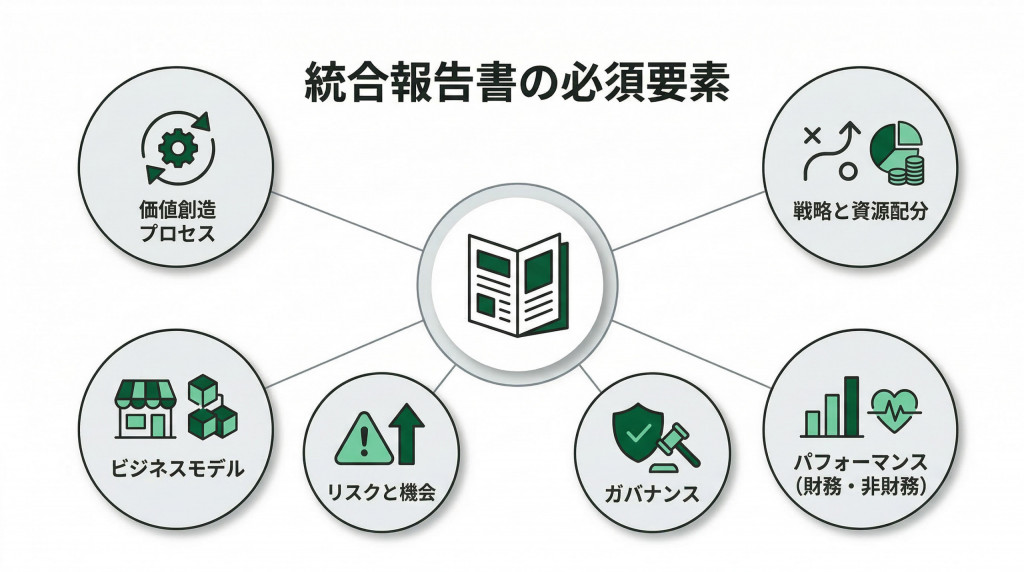 統合報告書の必須要素

価値創造プロセス

戦略と資源配分

ビジネスモデル

リスクと機会

ガバナンス

パフォーマンス（財務・非財務）